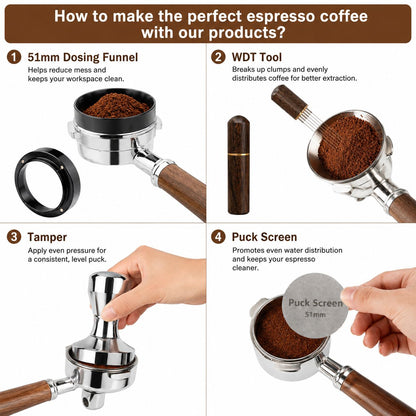 How to make the perfect espresso coffee with our products?

1 51mm Dosing Funnel
Helps reduce mess and keeps your workspace clean.

2 WDT Tool
Breaks up clumps and evenly distributes coffee for better extraction.

3 Tamper
Apply even pressure for a consistent, level puck.

4 Puck Screen
Promotes even water distribution and keeps your espresso cleaner.

Puck Screen
51mm